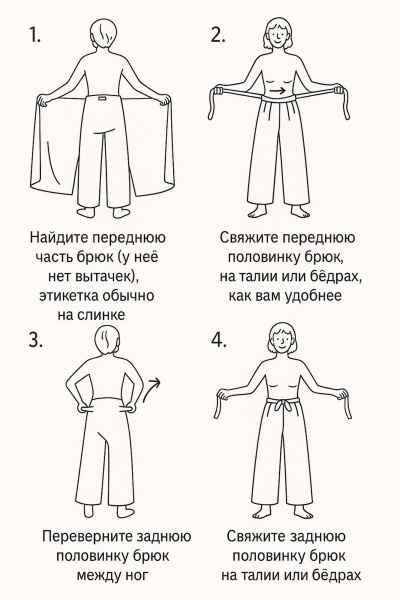 1.

Найдите переднюю часть брюк (у неё нет вытачек), этикетка обычно на слинке

2.

Свяжите переднюю половинку брюк, на талии или бёдрах, как вам удобнее

3.

Переверните заднюю половинку брюк между ног

4.

Свяжите заднюю половинку брюк на талии или бёдрах