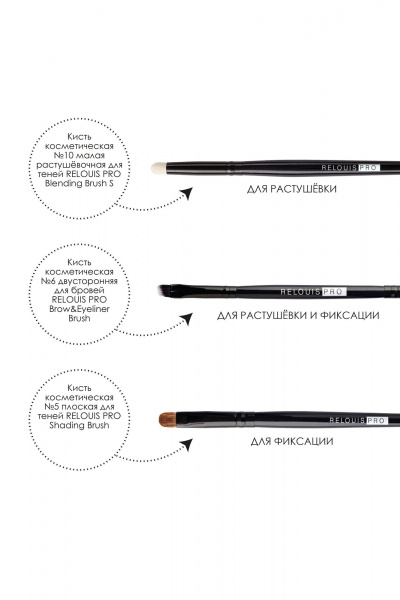 Кисть косметическая №10 малая растушёвочная для теней RELOUIS PRO Blending Brush S

RELOUIS PRO

ДЛЯ РАСТУШЁВКИ

Кисть косметическая №6 двусторонняя для бровей RELOUIS PRO Brow&Eyeliner Brush

RELOUIS PRO

ДЛЯ РАСТУШЁВКИ И ФИКСАЦИИ

Кисть косметическая №5 плоская для теней RELOUIS PRO Shading Brush

RELOUIS PRO

ДЛЯ ФИКСАЦИИ